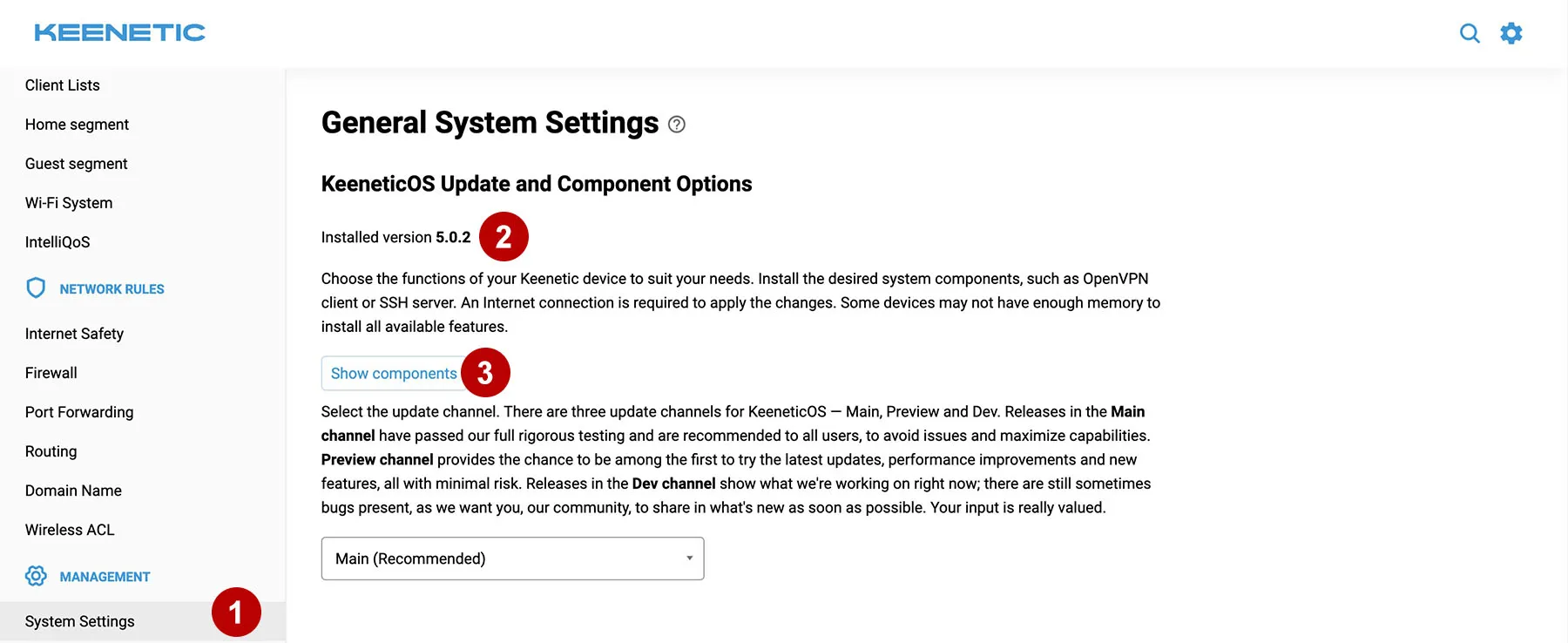 KEENETIC

Client Lists

Home segment

Guest segment

Wi-Fi System

IntelliQoS

NETWORK RULES

Internet Safety

Firewall

Port Forwarding

Routing

Domain Name

Wireless ACL

MANAGEMENT

System Settings

1

General System Settings

KeeneticOS Update and Component Options

Installed version 5.0.2

2

Choose the functions of your Keenetic device to suit your needs. Install the desired system components, such as OpenVPN client or SSH server. An Internet connection is required to apply the changes. Some devices may not have enough memory to install all available features.

Show components

3

Select the update channel. There are three update channels for KeeneticOS — Main, Preview and Dev. Releases in the Main channel have passed our full rigorous testing and are recommended to all users, to avoid issues and maximize capabilities. Preview channel provides the chance to be among the first to try the latest updates, performance improvements and new features, all with minimal risk. Releases in the Dev channel show what we're working on right now; there are still sometimes bugs present, as we want you, our community, to share in what's new as soon as possible. Your input is really valued.

Main (Recommended)